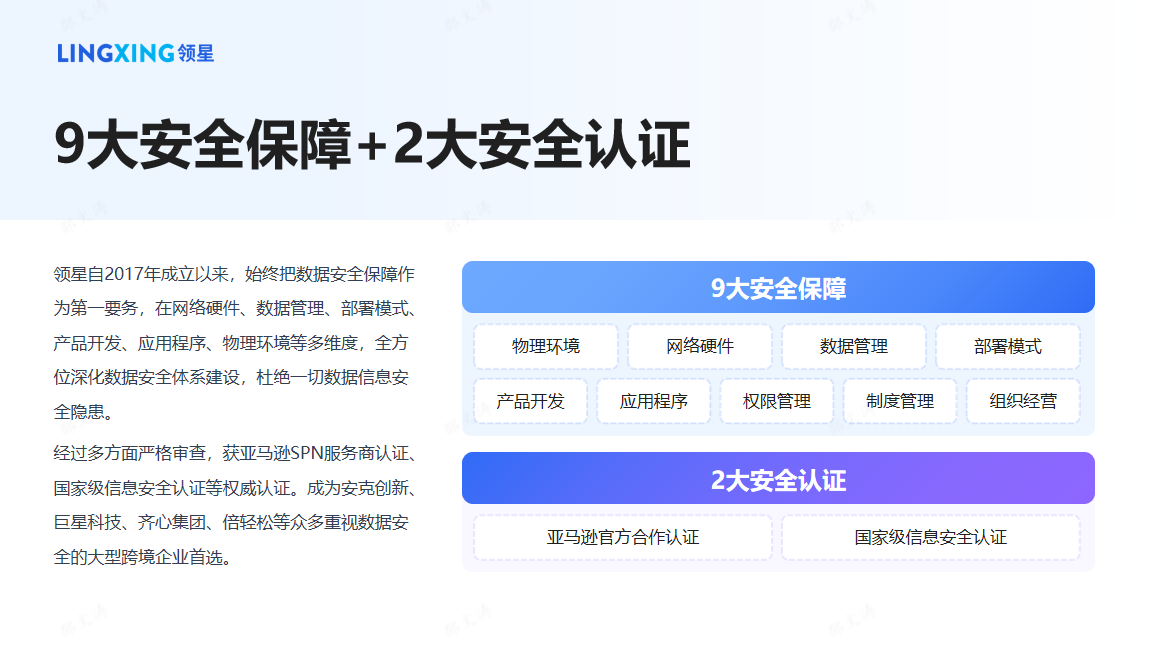 LINGXING领星

9大安全保障+2大安全认证

领星自2017年成立以来，始终把数据安全保障作为第一要务，在网络硬件、数据管理、部署模式、产品开发、应用程序、物理环境等多维度，全方位深化数据安全体系建设，杜绝一切数据信息安全隐患。

经过多方面严格审查，获亚马逊SPN服务商认证、国家级信息安全认证等权威认证。成为安克创新、巨星科技、齐心集团、倍轻松等众多重视数据安全的大型跨境企业首选。

9大安全保障

物理环境
网络硬件
数据管理
部署模式
产品开发
应用程序
权限管理
制度管理
组织经营

2大安全认证

亚马逊官方合作认证
国家级信息安全认证